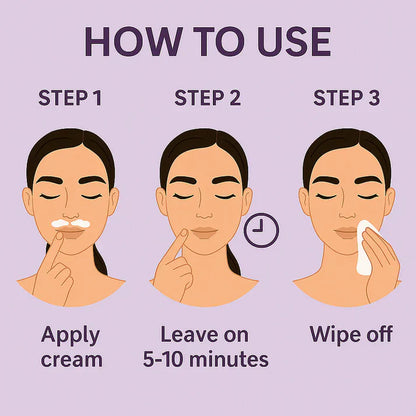 HOW TO USE

STEP 1

Apply cream

STEP 2

Leave on 5-10 minutes

STEP 3

Wipe off